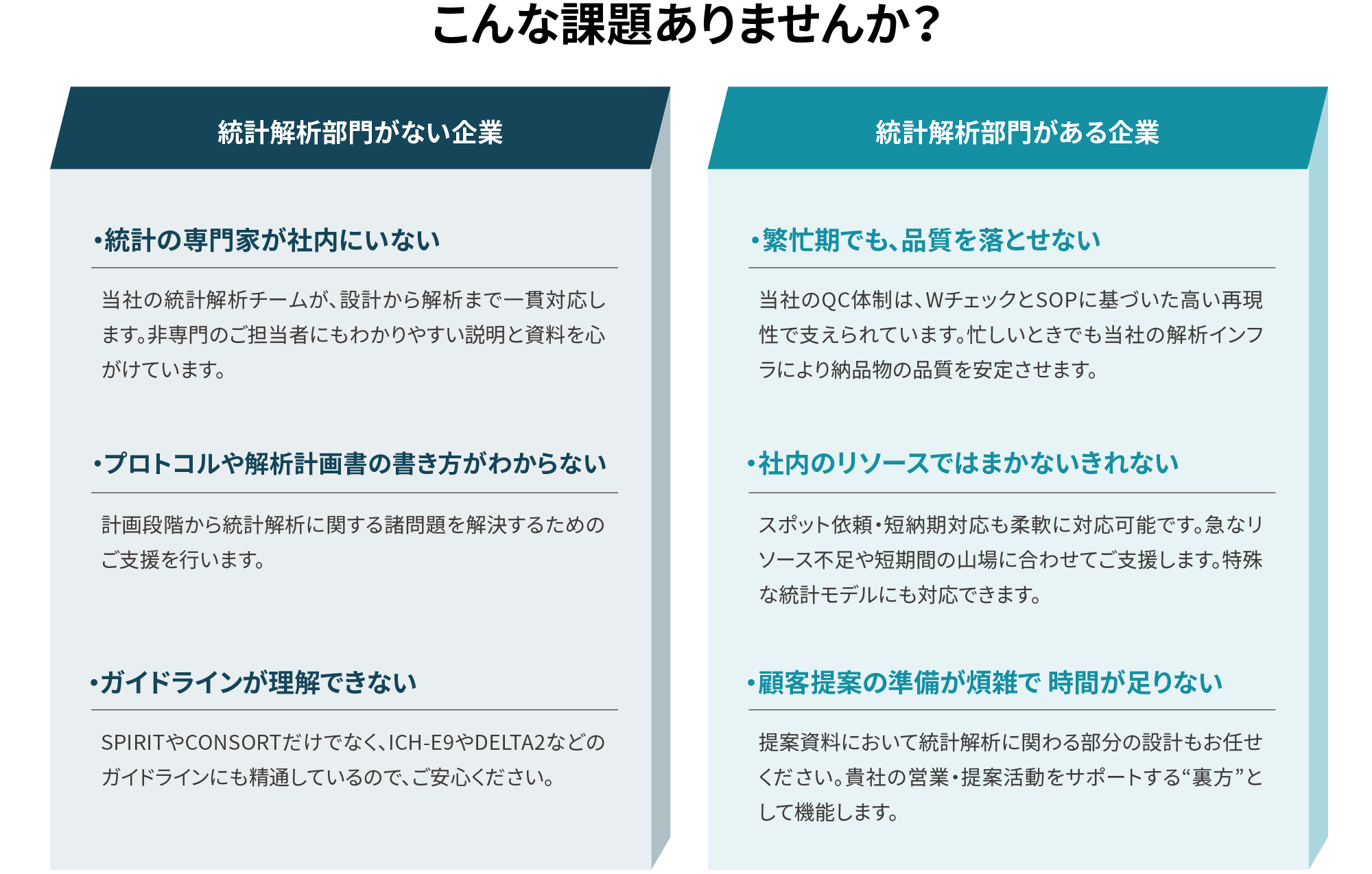 こんな課題ありませんか?

統計解析部門がない企業

•統計の専門家が社内にいない

当社の統計解析チームが、設計から解析まで一貫対応します。非専門のご担当者にもわかりやすい説明と資料を心がけています。

•プロトコルや解析計画書の書き方がわからない

計画段階から統計解析に関する諸問題を解決するためのご支援を行います。

•ガイドラインが理解できない

SPIRITやCONSORTだけでなく、ICH-E9やDELTA2などのガイドラインにも精通しているので、ご安心ください。

統計解析部門がある企業

•繁忙期でも、品質を落とせない

当社のQC体制は、WチェックとSOPに基づいた高い再現性で支えられています。忙しいときでも当社の解析インフラにより納品物の品質を安定させます。

•社内のリソースではまかないきれない

スポット依頼・短納期対応も柔軟に対応可能です。急なリソース不足や短期間の山場に合わせてご支援します。特殊な統計モデルにも対応できます。

•顧客提案の準備が煩雑で 時間が足りない

提案資料において統計解析に関わる部分の設計もお任せください。貴社の営業・提案活動をサポートする“裏方”として機能します。